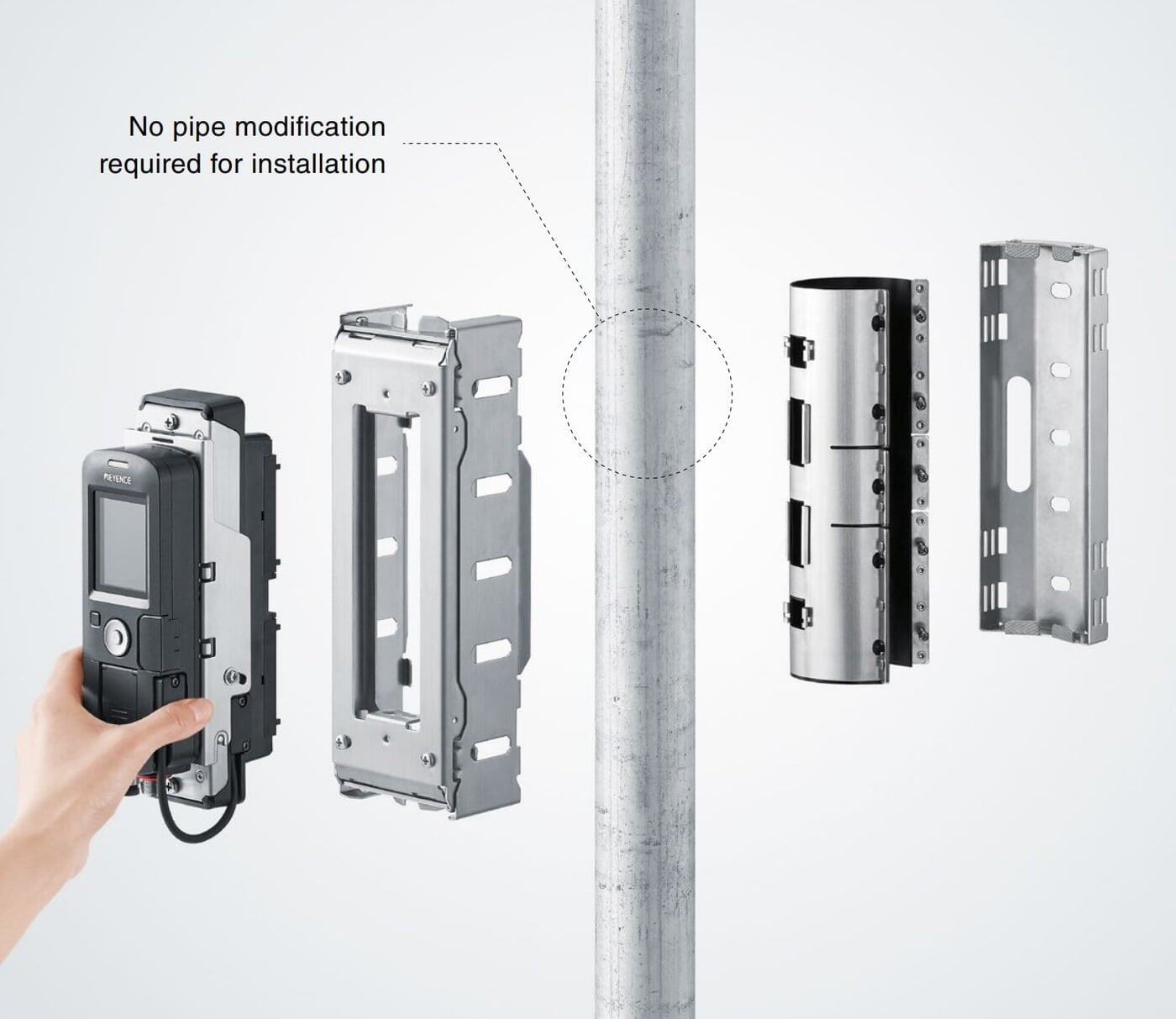 No pipe modification required for installation

KEYENCE